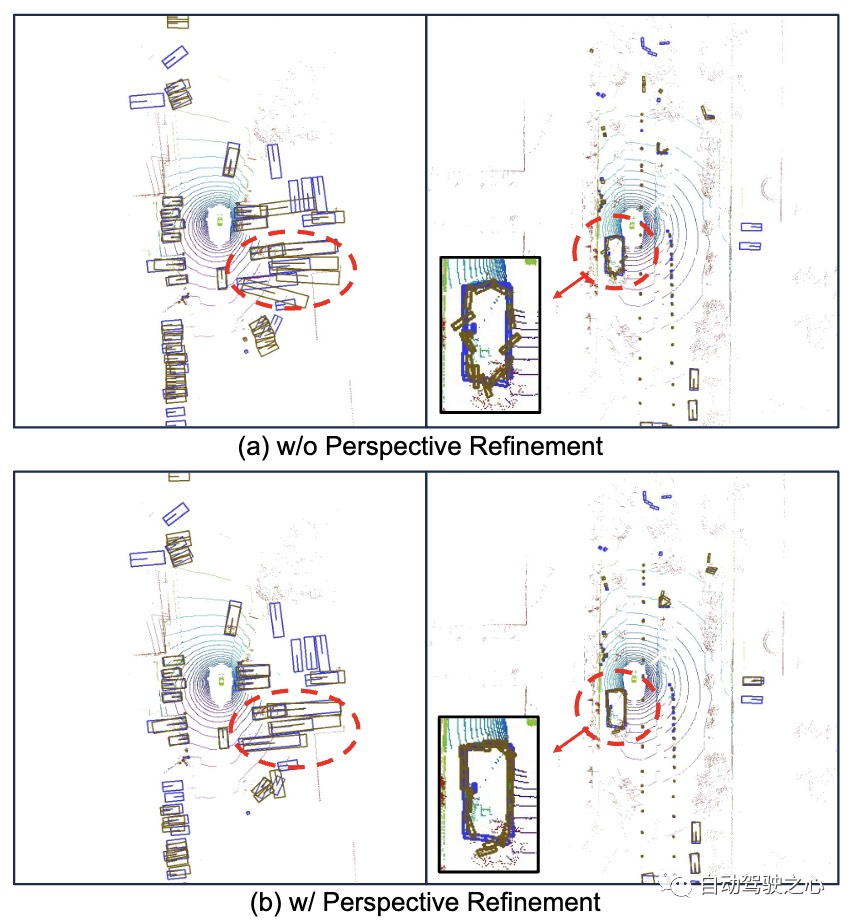 (a) w/o Perspective Refinement

(b) w/ Perspective Refinement

自动驾驶之心