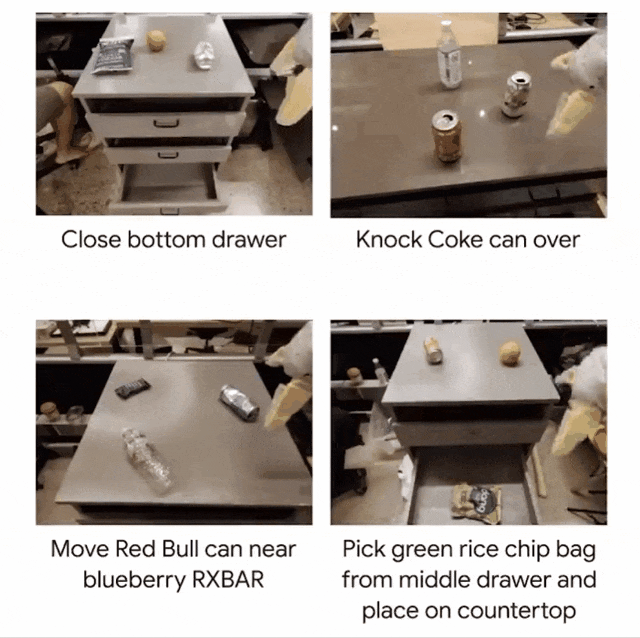 Close bottom drawer

Knock Coke can over

Move Red Bull can near blueberry RXBAR

Pick green rice chip bag from middle drawer and place on countertop