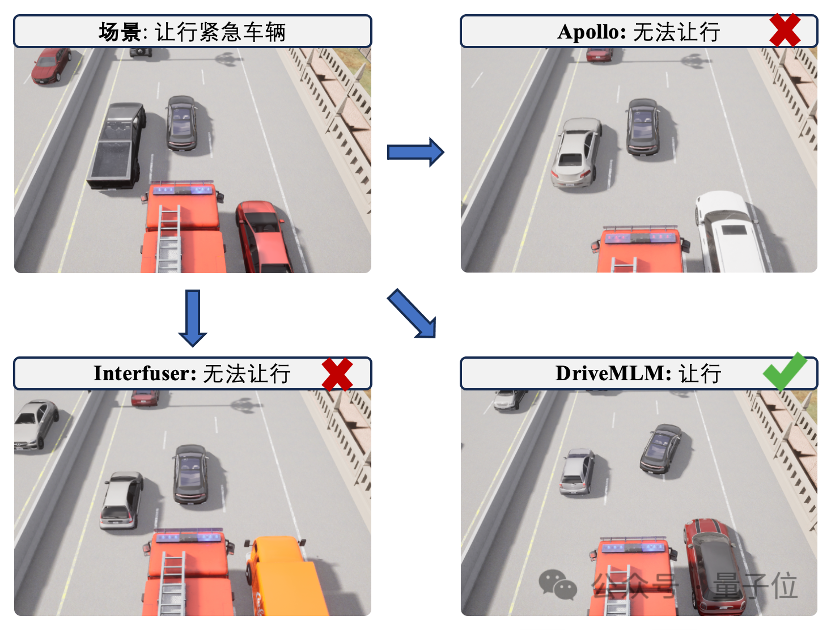 场景: 让行紧急车辆

Apollo: 无法让行

Interfuser: 无法让行

DriveMLM: 让行

公众号 · 量子位