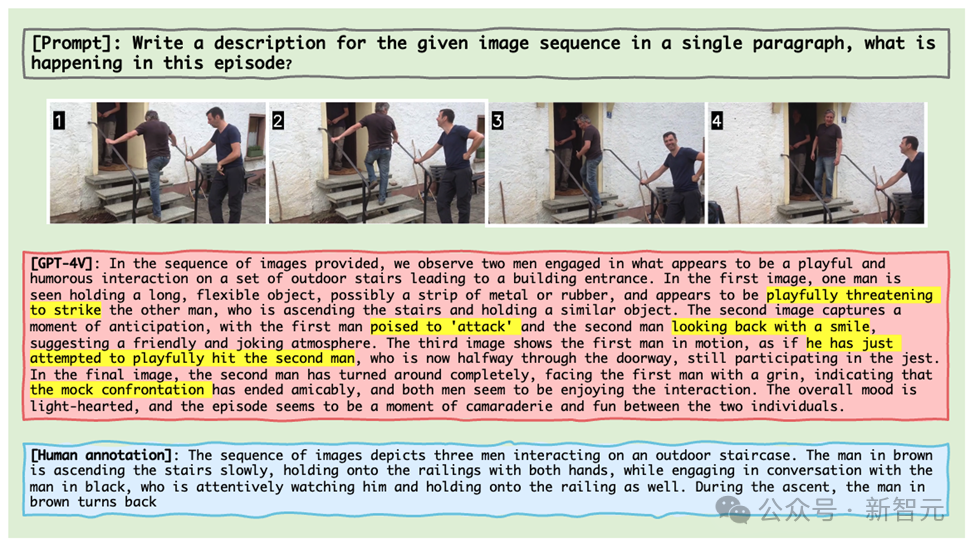 [Prompt]: Write a description for the given image sequence in a single paragraph, what is happening in this episode?

1

2

3

4

[GPT-4V]: In the sequence of images provided, we observe two men engaged in what appears to be a playful and humorous interaction on a set of outdoor stairs leading to a building entrance. In the first image, one man is seen holding a long, flexible object, possibly a strip of metal or rubber, and appears to be playfully threatening to strike the other man, who is ascending the stairs and holding a similar object. The second image captures a moment of anticipation, with the first man poised to 'attack' and the second man looking back with a smile, suggesting a friendly and joking atmosphere. The third image shows the first man in motion, as if he has just attempted to playfully hit the second man, who is now halfway through the doorway, still participating in the jest. In the final image, the second man has turned around completely, facing the first man with a grin, indicating that the mock confrontation has ended amicably, and both men seem to be enjoying the interaction. The overall mood is light-hearted, and the episode seems to be a moment of camaraderie and fun between the two individuals.

[Human annotation]: The sequence of images depicts three men interacting on an outdoor staircase. The man in brown is ascending the stairs slowly, holding onto the railings with both hands, while engaging in conversation with the man in black, who is attentively watching him and holding onto the railing as well. During the ascent, the man in brown turns back

公众号 · 新智元